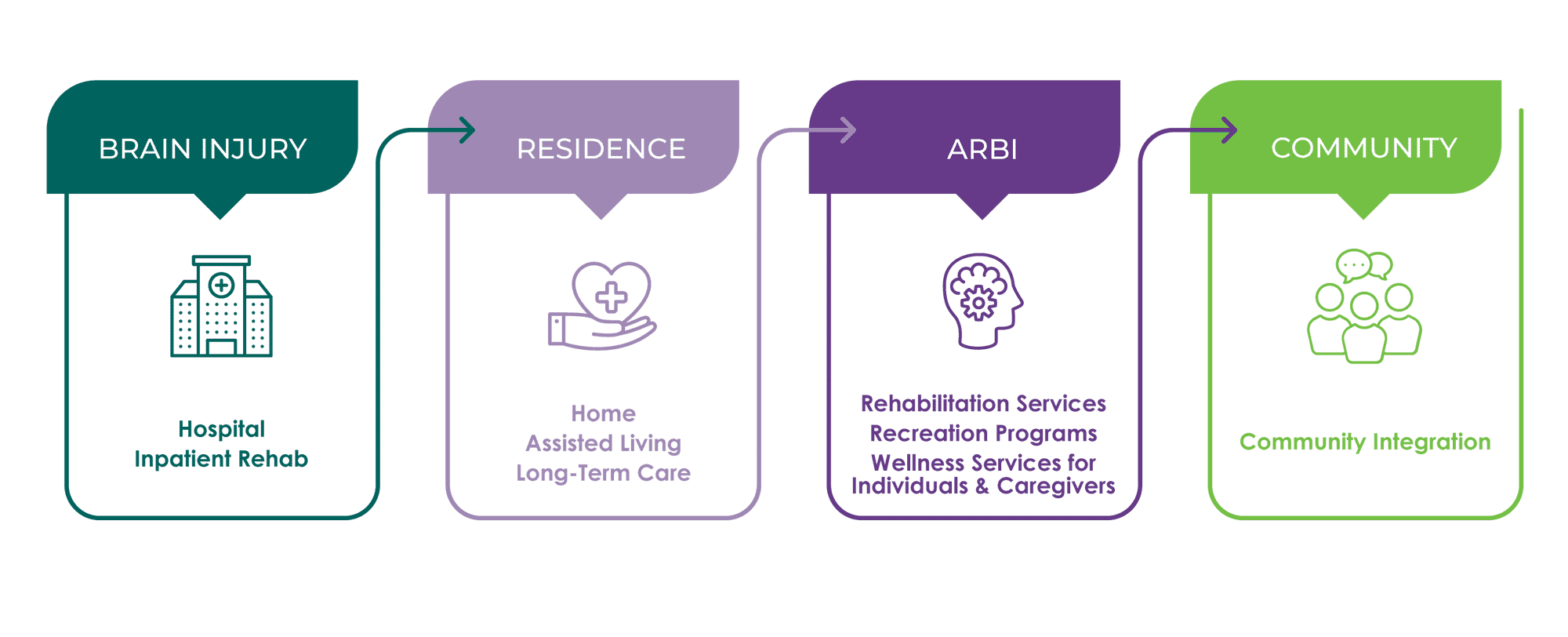 BRAIN INJURY

Hospital
Inpatient Rehab

RESIDENCE

Home
Assisted Living
Long-Term Care

ARBI

Rehabilitation Services
Recreation Programs
Wellness Services for Individuals & Caregivers

COMMUNITY

Community Integration